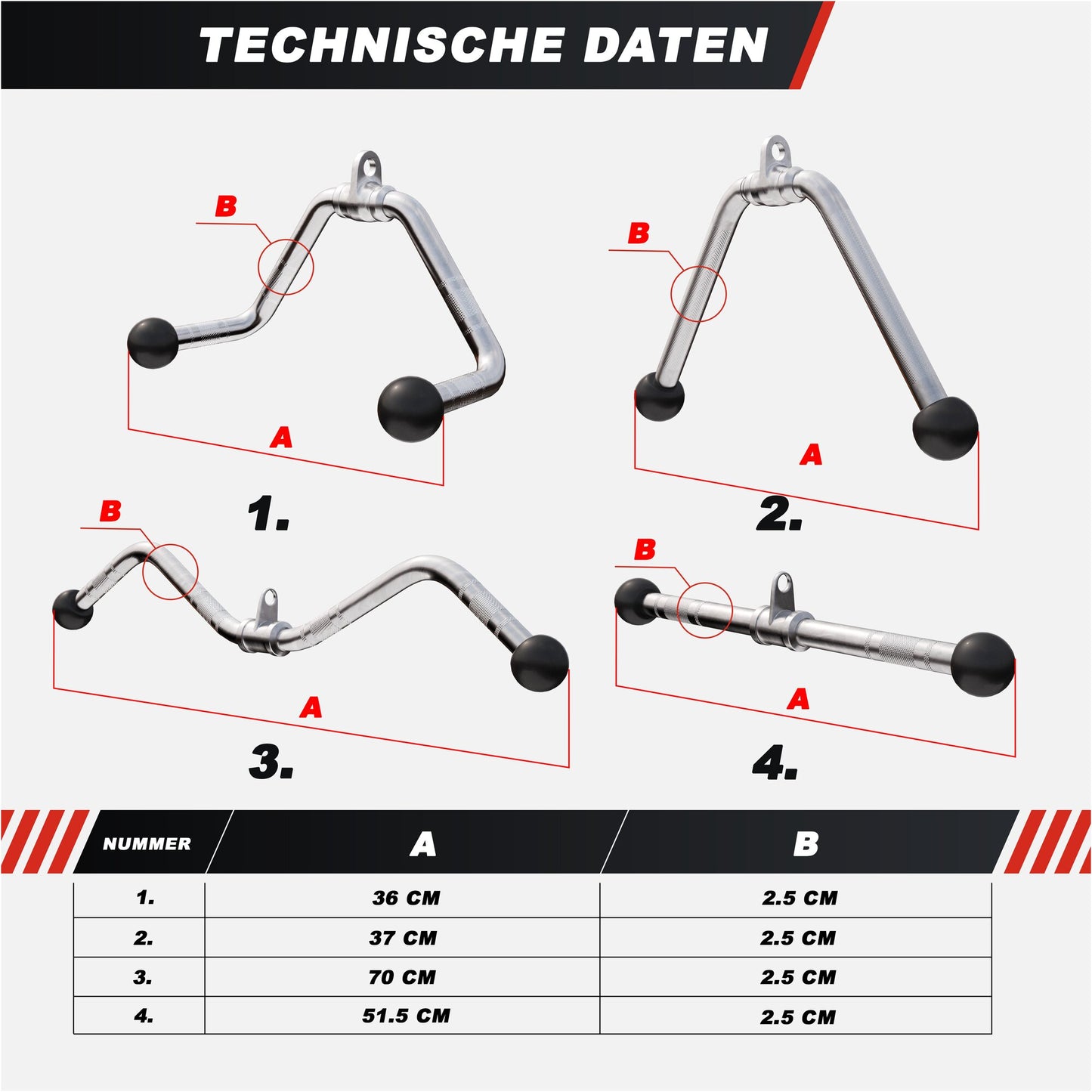 TECHNISCHE DATEN

B

A

1.

B

A

2.

B

A

3.

B

A

4.

| NUMMER | A | B |
|---|---|---|
| 1. | 36 CM | 2.5 CM |
| 2. | 37 CM | 2.5 CM |
| 3. | 70 CM | 2.5 CM |
| 4. | 51.5 CM | 2.5 CM |